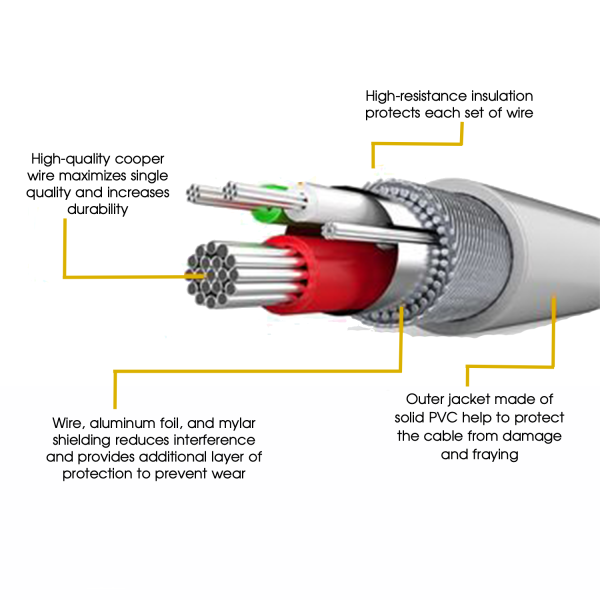 High-resistance insulation protects each set of wire

High-quality cooper wire maximizes single quality and increases durability

Wire, aluminum foil, and mylar shielding reduces interference and provides additional layer of protection to prevent wear

Outer jacket made of solid PVC help to protect the cable from damage and fraying