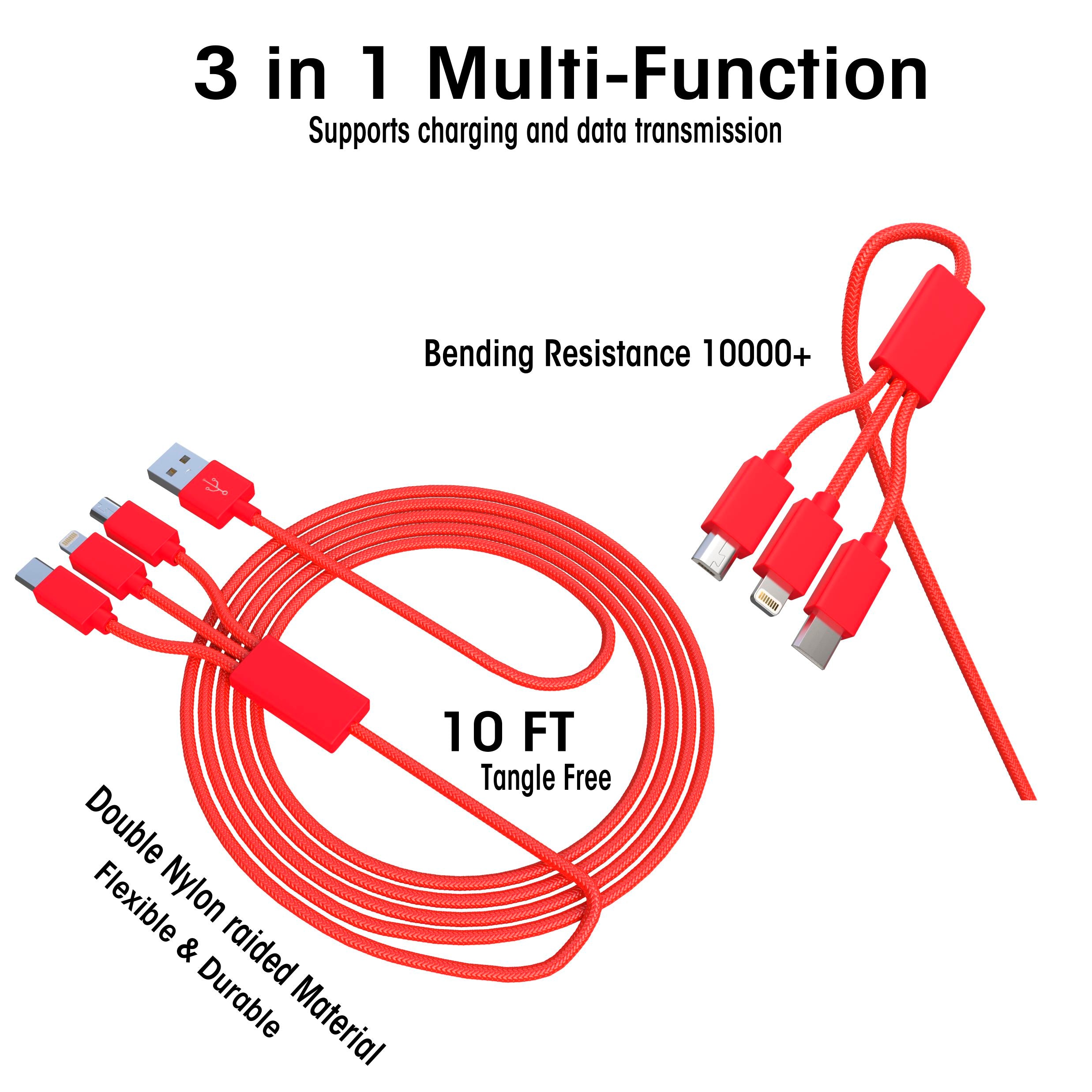 3 in 1 Multi-Function
Supports charging and data transmission

Bending Resistance 10000+

10 FT
Tangle Free

Double Nylon raided Material
Flexible & Durable