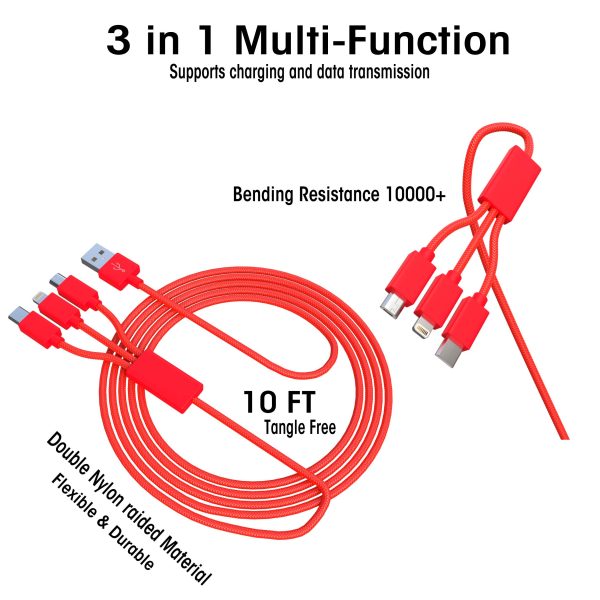 3 in 1 Multi-Function
Supports charging and data transmission

Bending Resistance 10000+

10 FT
Tangle Free

Double Nylon raided Material
Flexible & Durable